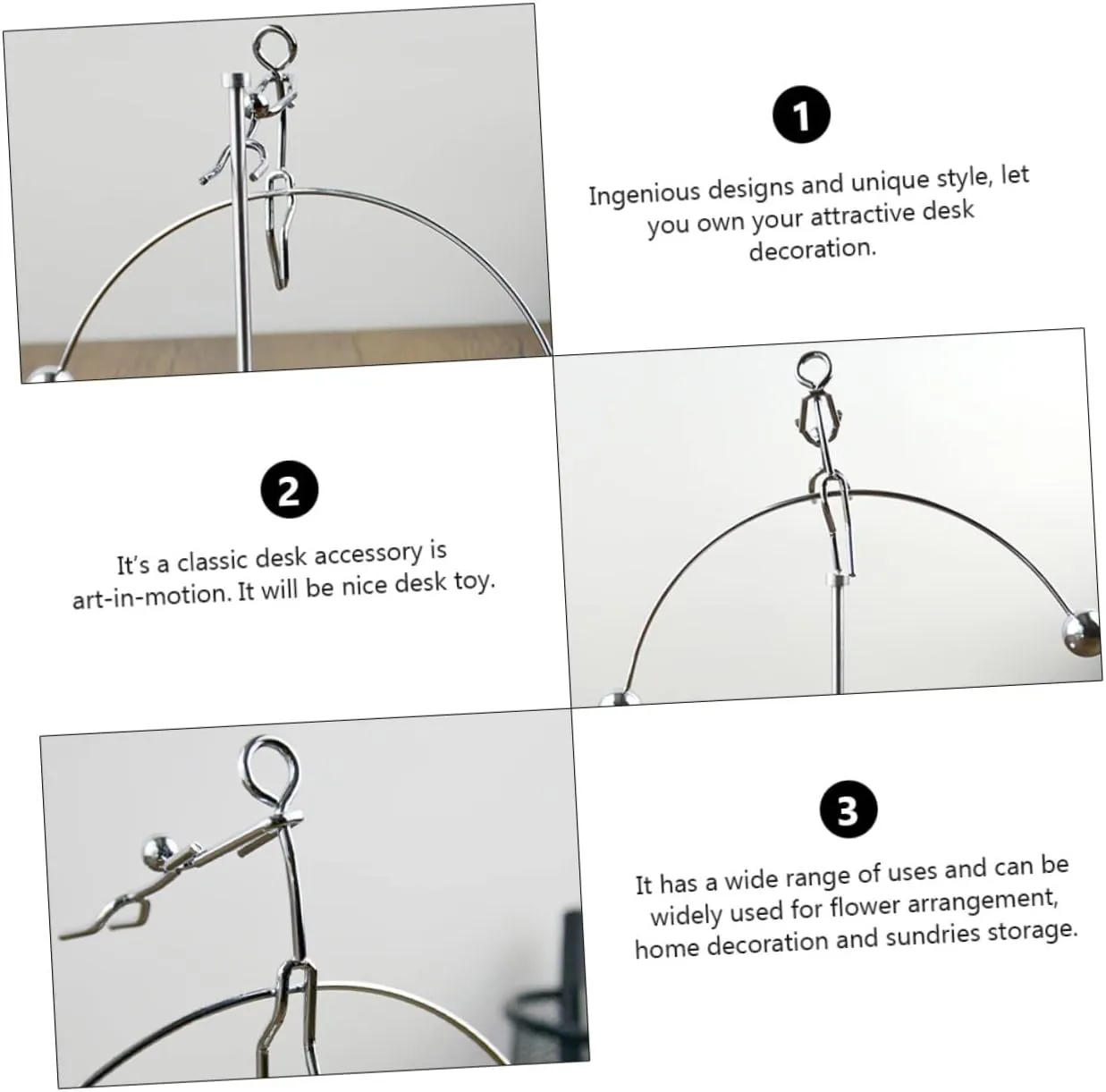 1

Ingenious designs and unique style, let you own your attractive desk decoration.

2

It's a classic desk accessory is art-in-motion. It will be nice desk toy.

3

It has a wide range of uses and can be widely used for flower arrangement, home decoration and sundries storage.