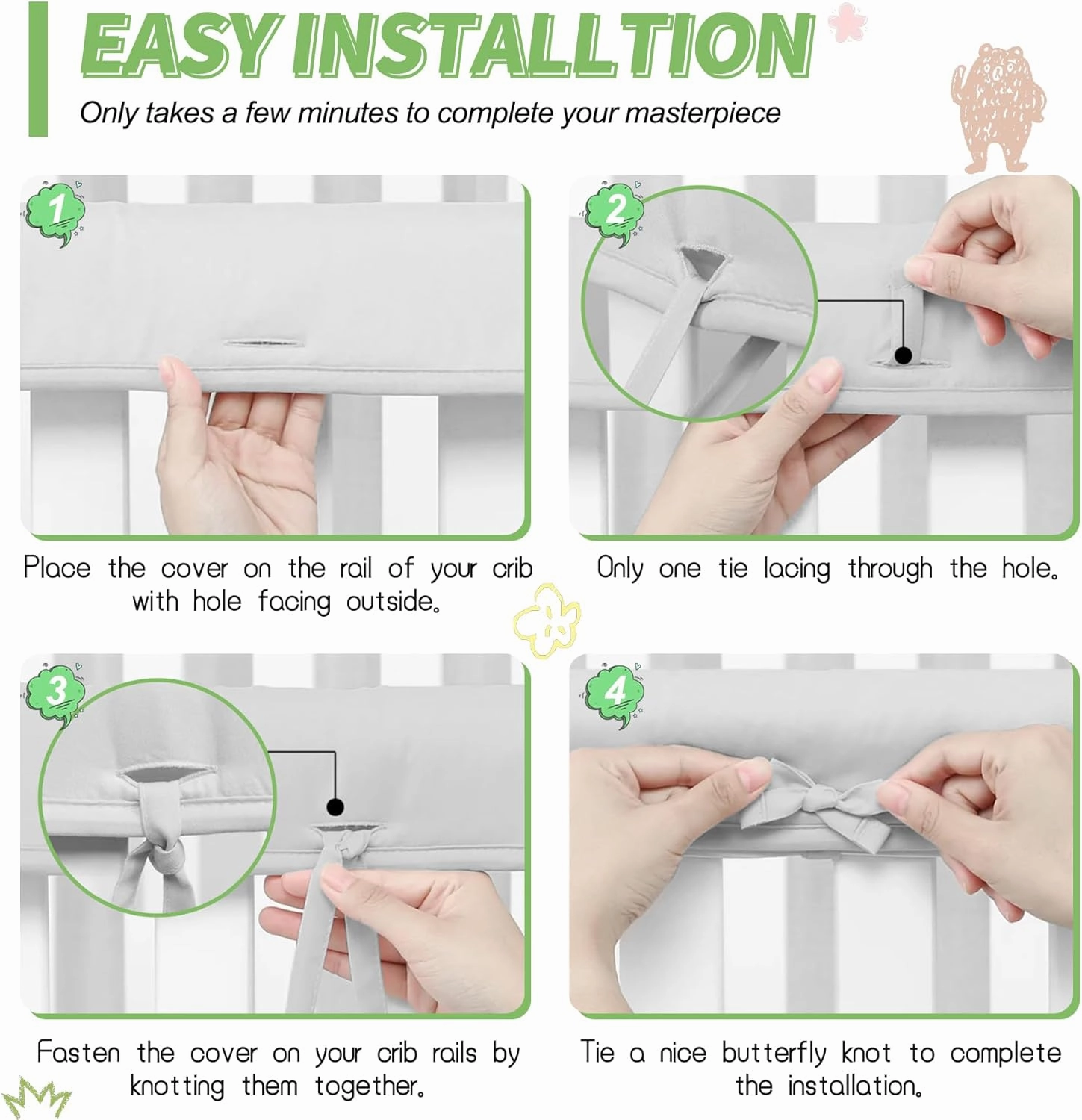 EASY INSTALLTION

Only takes a few minutes to complete your masterpiece

1

Place the cover on the rail of your crib with hole facing outside.

2

Only one tie lacing through the hole.

3

Fasten the cover on your crib rails by knotting them together.

4

Tie a nice butterfly knot to complete the installation.